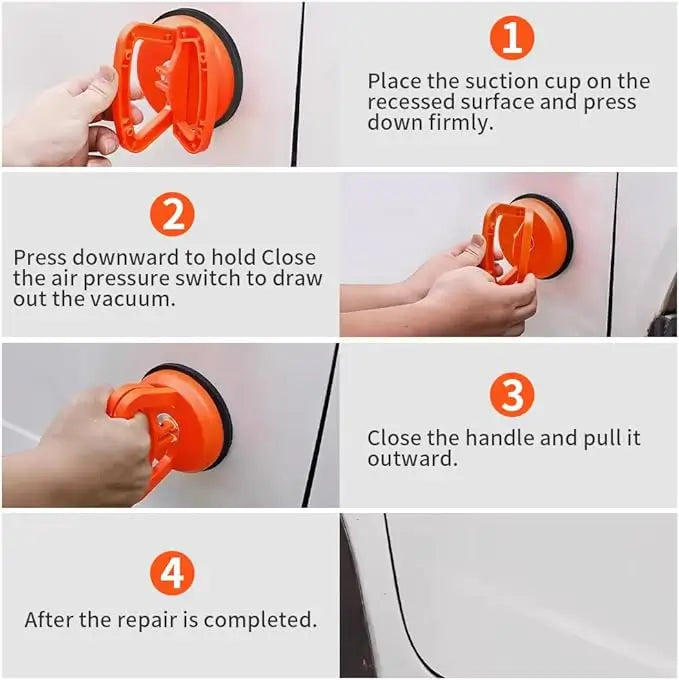 1

Place the suction cup on the recessed surface and press down firmly.

2

Press downward to hold Close the air pressure switch to draw out the vacuum.

3

Close the handle and pull it outward.

4

After the repair is completed.